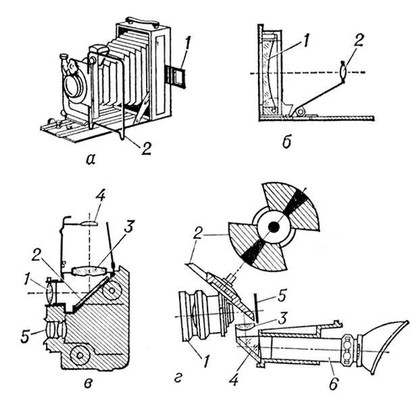 1
2
а
1
2
б
4
3
2
1
5
в
2
5
3
1
4
6
г